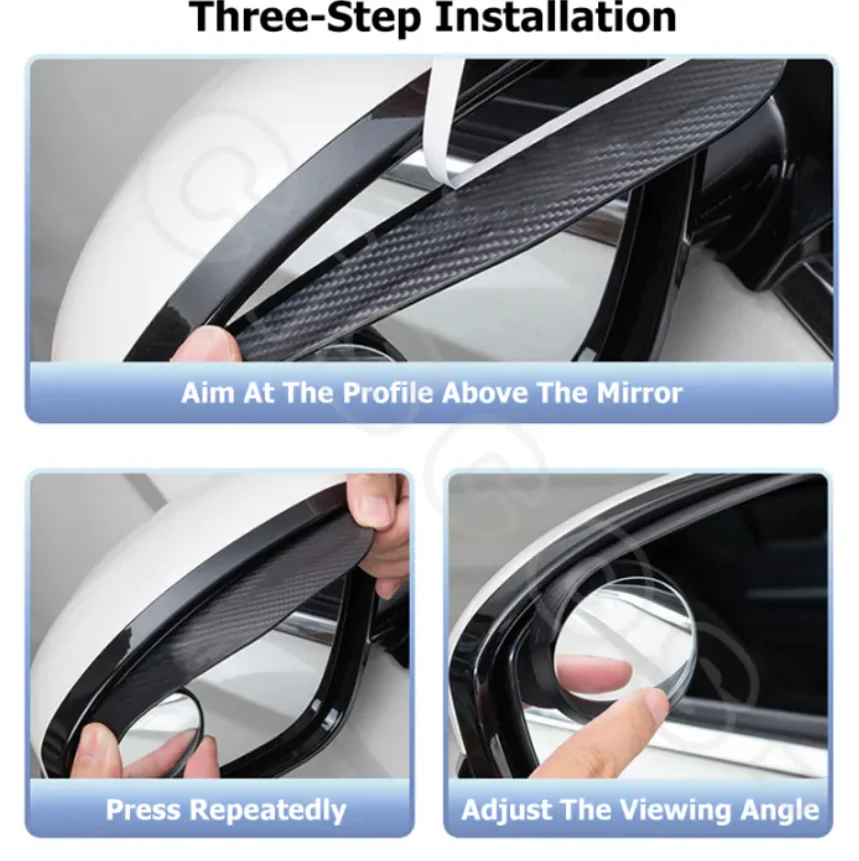 Three-Step Installation

Aim At The Profile Above The Mirror

Press Repeatedly

Adjust The Viewing Angle