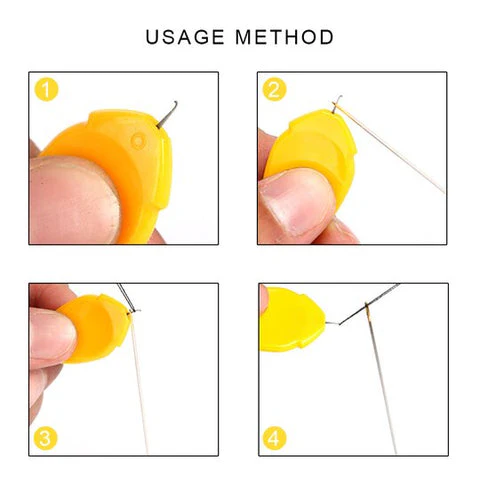 USAGE METHOD

1

2

3

4