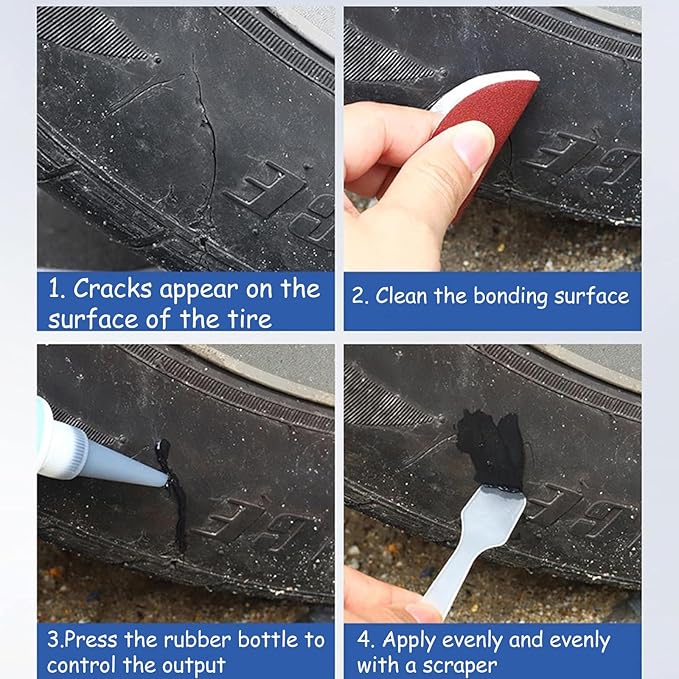 1. Cracks appear on the surface of the tire

2. Clean the bonding surface

3.Press the rubber bottle to control the output

4. Apply evenly and evenly with a scraper