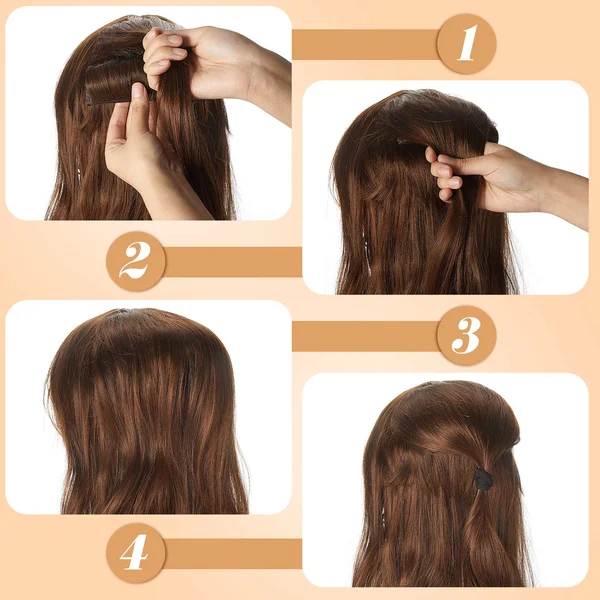 1

2

3

4