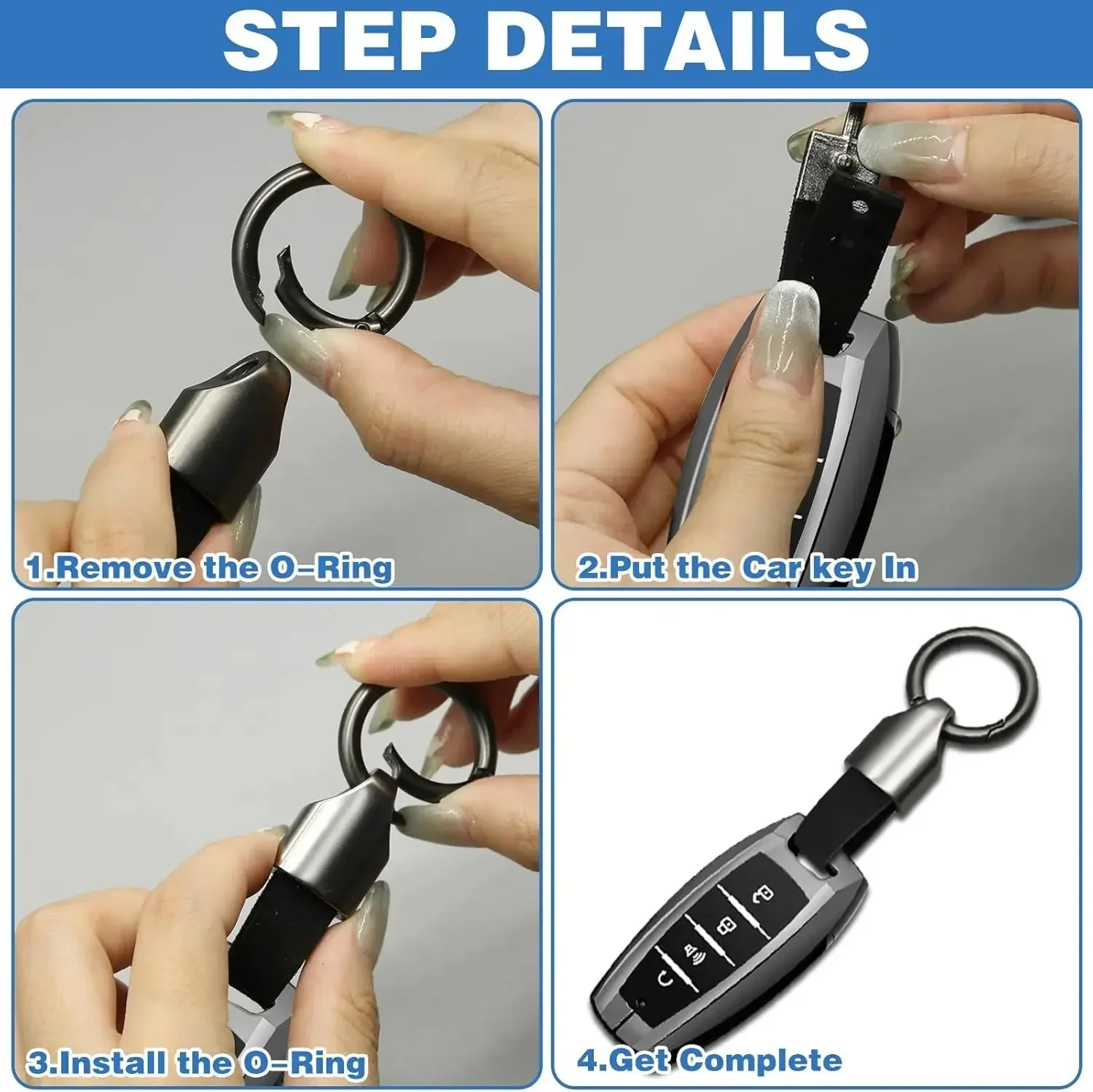 STEP DETAILS

1.Remove the O-Ring

2.Put the Car key In

3.Install the O-Ring

4.Get Complete