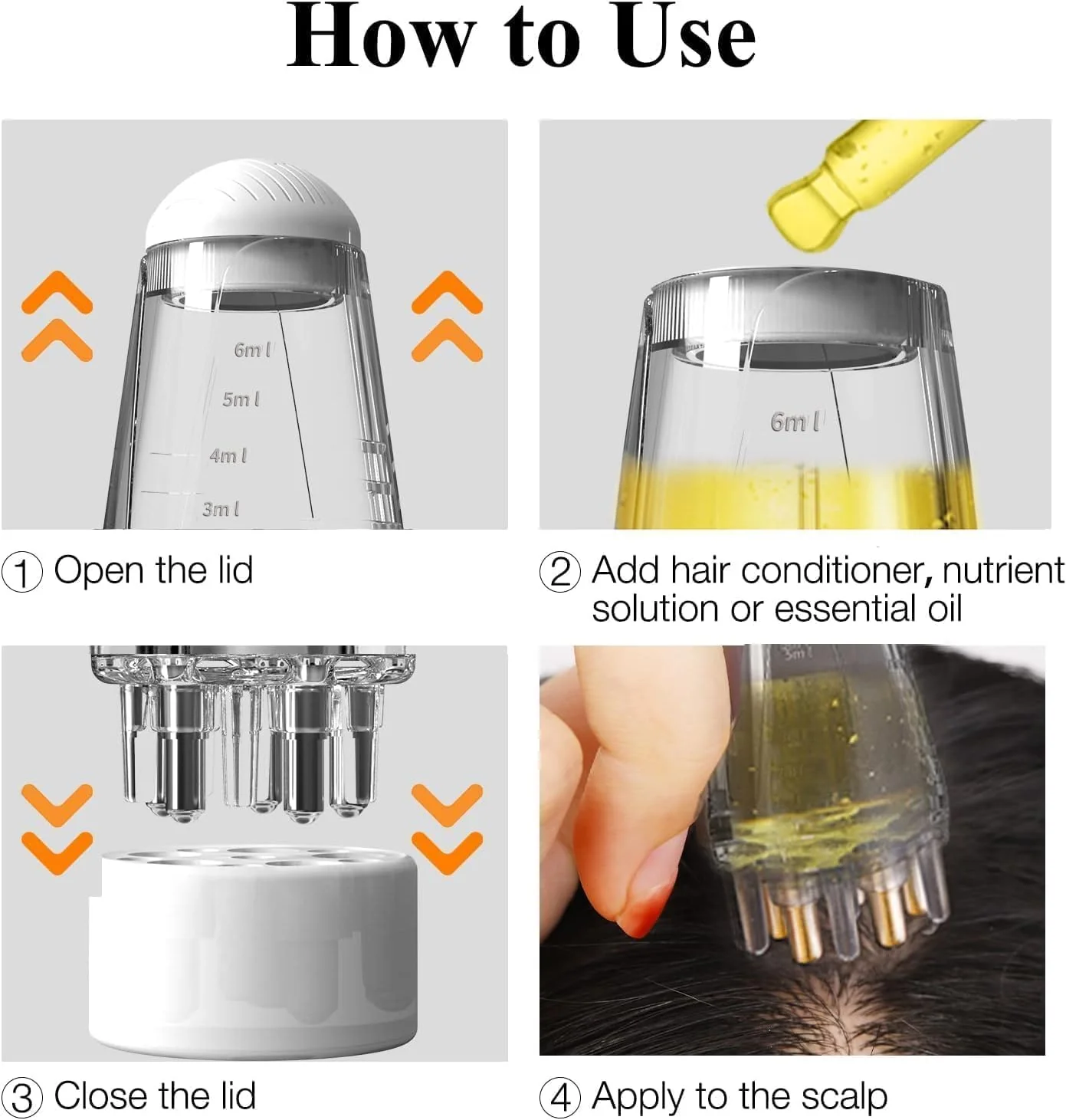 How to Use

6ml
5ml
4ml
3ml

① Open the lid

6ml

② Add hair conditioner, nutrient solution or essential oil

③ Close the lid

3ml

④ Apply to the scalp